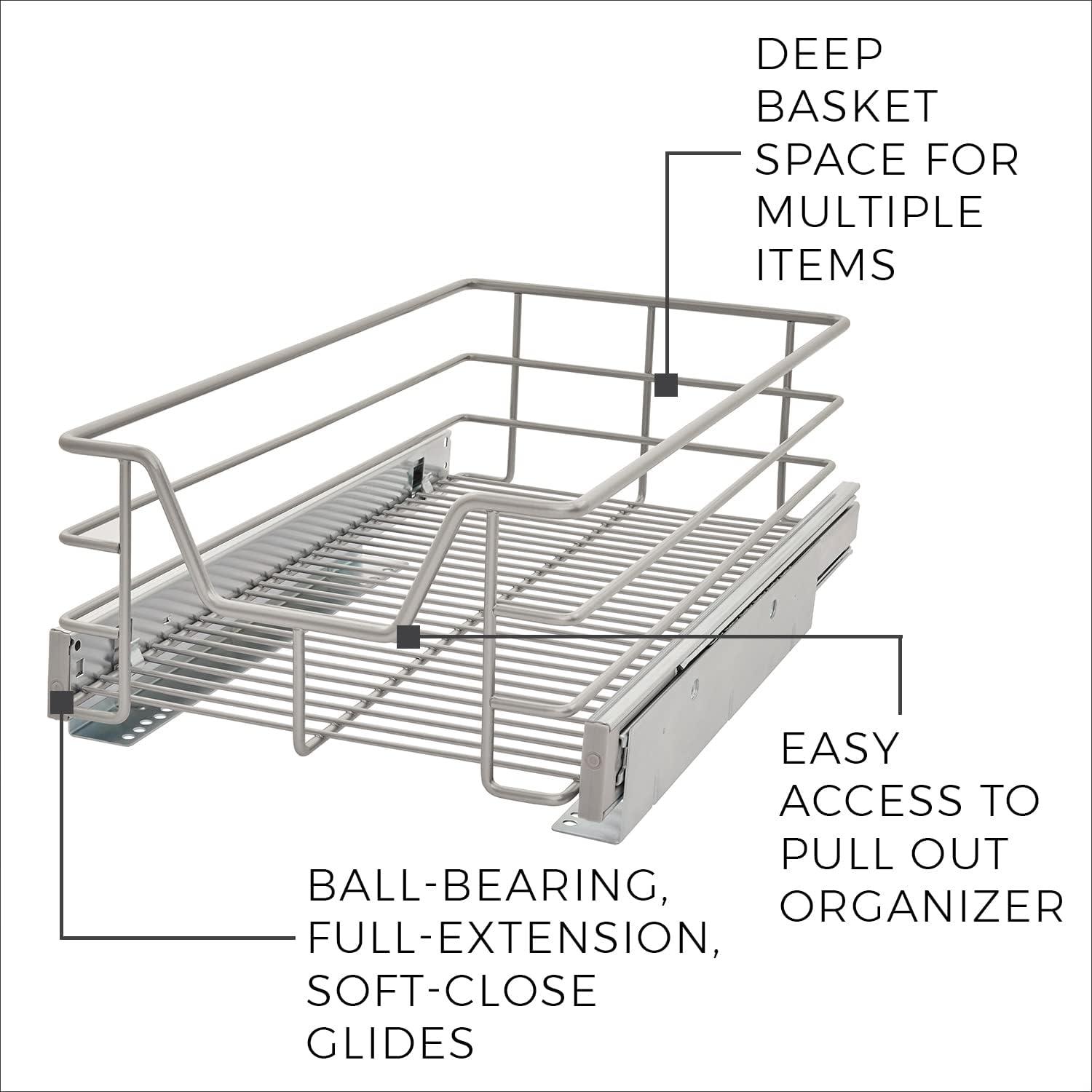 DEEP BASKET SPACE FOR MULTIPLE ITEMS

EASY ACCESS TO PULL OUT ORGANIZER

BALL-BEARING, FULL-EXTENSION, SOFT-CLOSE GLIDES