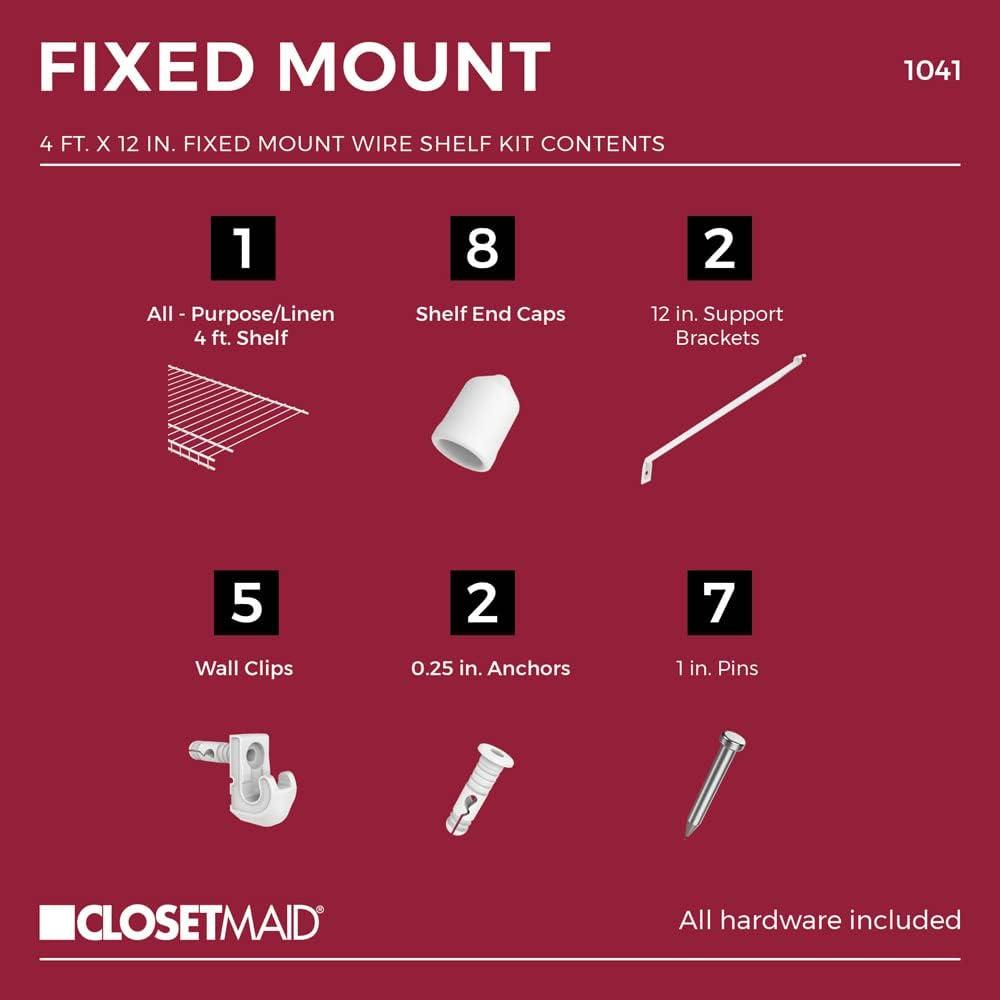 FIXED MOUNT

1041

4 FT. X 12 IN. FIXED MOUNT WIRE SHELF KIT CONTENTS

1

All - Purpose/Linen 4 ft. Shelf

8

Shelf End Caps

2

12 in. Support Brackets

5

Wall Clips

2

0.25 in. Anchors

7

1 in. Pins

CLOSETMAID®

All hardware included