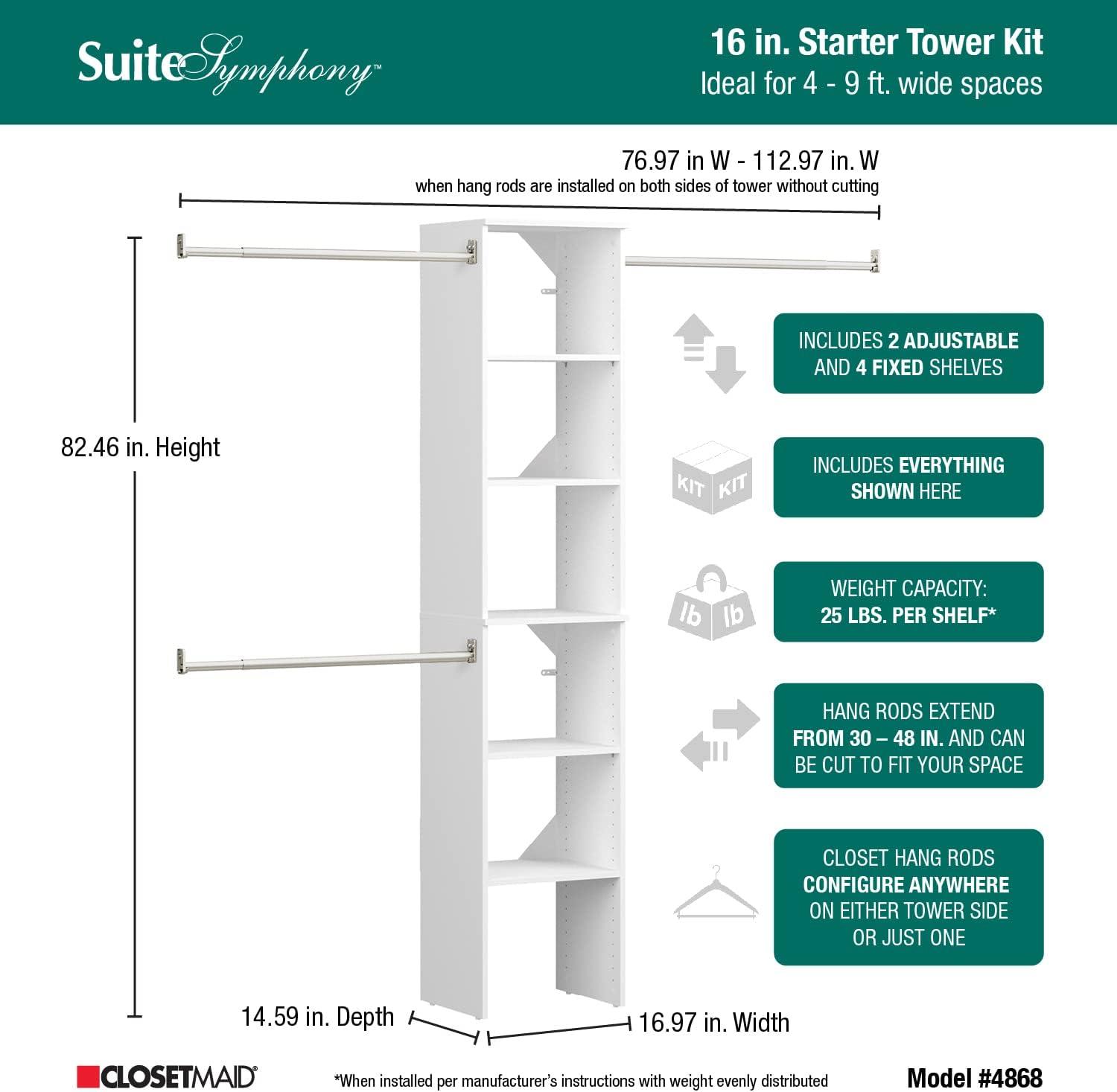 SuiteSymphony™

16 in. Starter Tower Kit
Ideal for 4 - 9 ft. wide spaces

76.97 in W - 112.97 in. W
when hang rods are installed on both sides of tower without cutting

82.46 in. Height

INCLUDES 2 ADJUSTABLE AND 4 FIXED SHELVES

KIT KIT

INCLUDES EVERYTHING SHOWN HERE

lb lb

WEIGHT CAPACITY: 25 LBS. PER SHELF*

HANG RODS EXTEND FROM 30 – 48 IN. AND CAN BE CUT TO FIT YOUR SPACE

CLOSET HANG RODS CONFIGURE ANYWHERE ON EITHER TOWER SIDE OR JUST ONE

14.59 in. Depth

16.97 in. Width

CLOSETMAID®

*When installed per manufacturer's instructions with weight evenly distributed

Model #4868