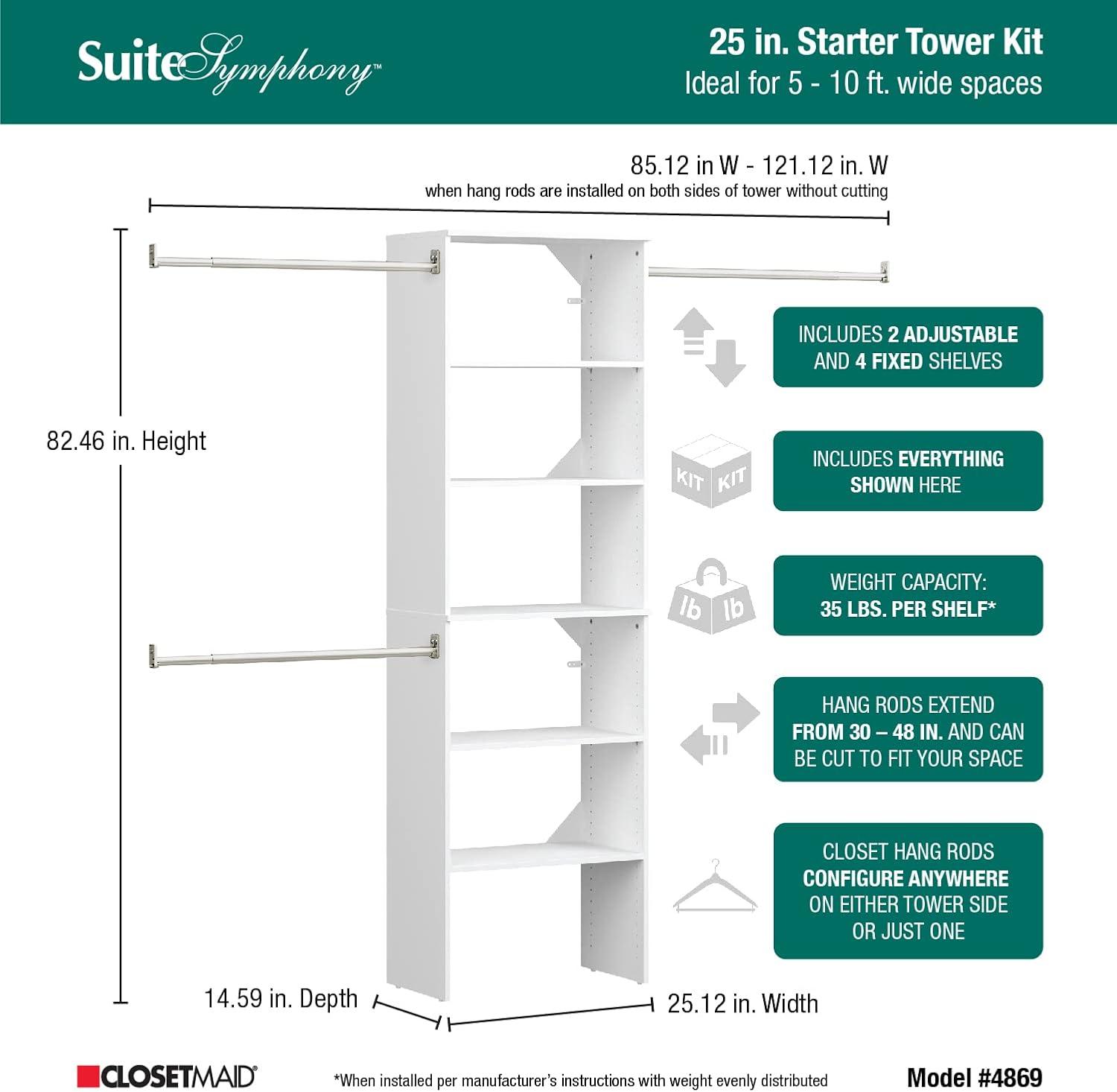 SuiteSymphony™

25 in. Starter Tower Kit
Ideal for 5 - 10 ft. wide spaces

85.12 in W - 121.12 in. W
when hang rods are installed on both sides of tower without cutting

82.46 in. Height

INCLUDES 2 ADJUSTABLE AND 4 FIXED SHELVES

KIT KIT

INCLUDES EVERYTHING SHOWN HERE

lb lb

WEIGHT CAPACITY: 35 LBS. PER SHELF*

HANG RODS EXTEND FROM 30 – 48 IN. AND CAN BE CUT TO FIT YOUR SPACE

CLOSET HANG RODS CONFIGURE ANYWHERE ON EITHER TOWER SIDE OR JUST ONE

14.59 in. Depth

25.12 in. Width

CLOSETMAID®

*When installed per manufacturer's instructions with weight evenly distributed

Model #4869