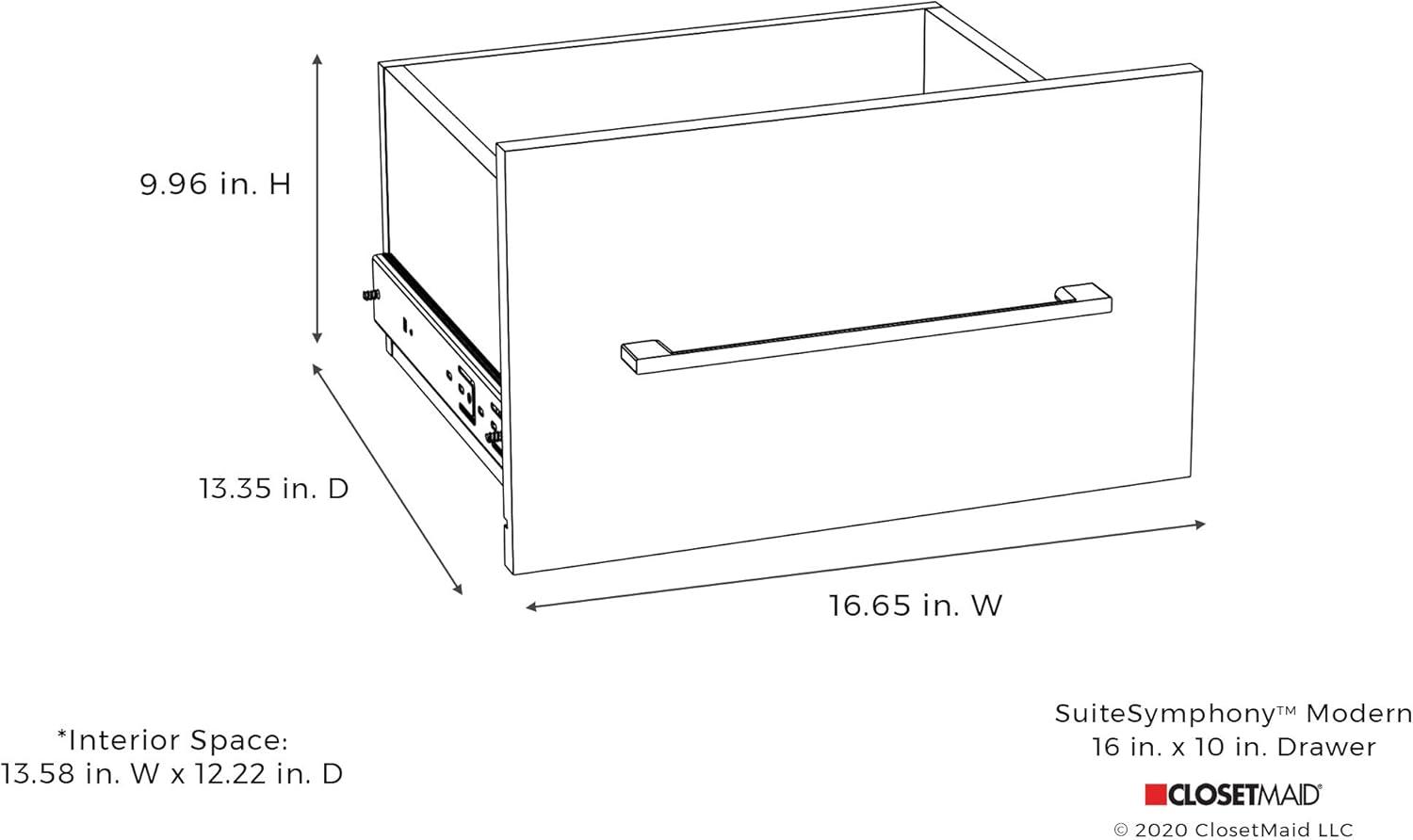 9.96 in. H

13.35 in. D

16.65 in. W

*Interior Space:
13.58 in. W x 12.22 in. D

SuiteSymphony™ Modern
16 in. x 10 in. Drawer

CLOSETMAID®

© 2020 ClosetMaid LLC