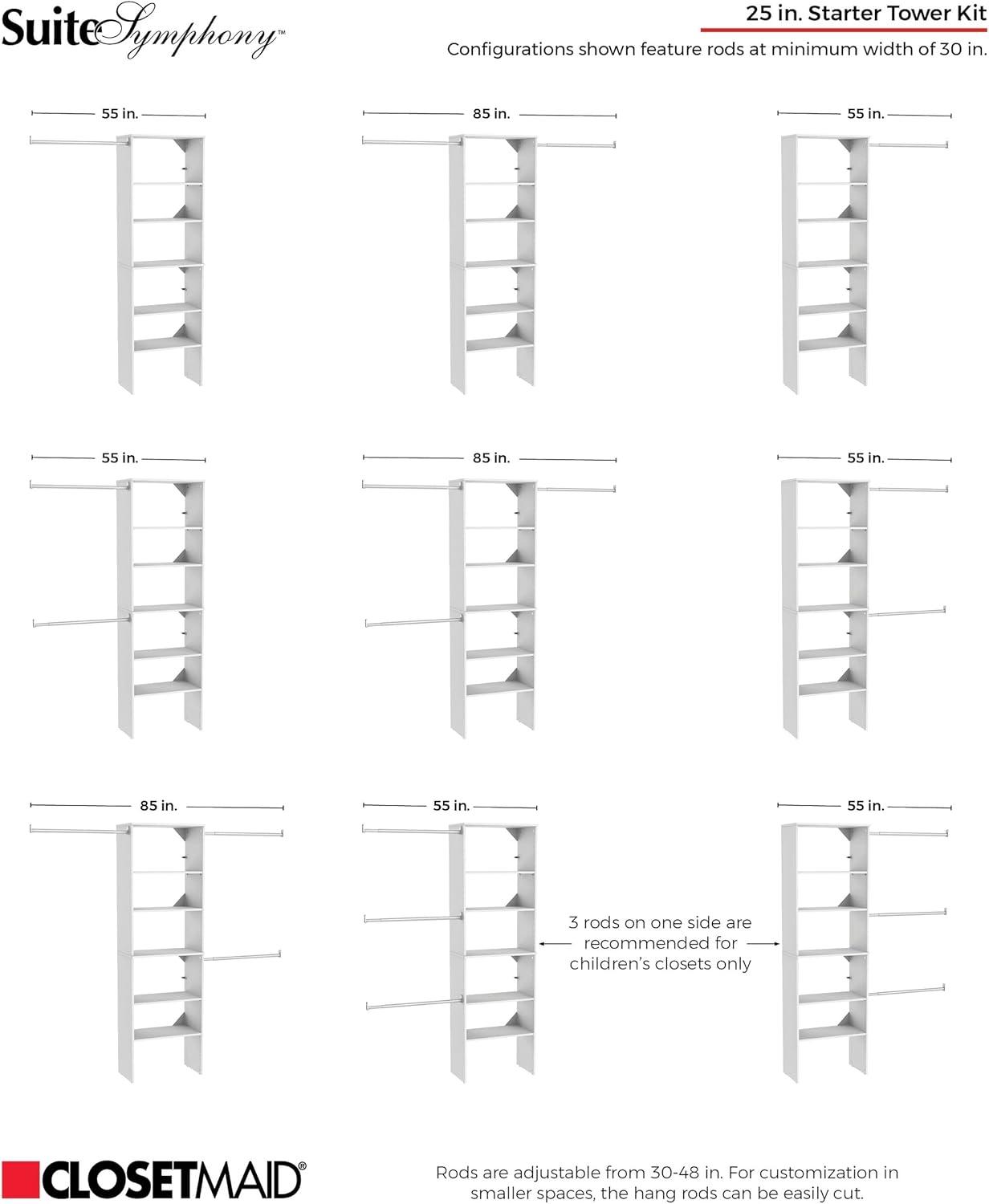 SuiteSymphony™

25 in. Starter Tower Kit

Configurations shown feature rods at minimum width of 30 in.

55 in.

85 in.

55 in.

55 in.

85 in.

55 in.

85 in.

55 in.

55 in.

3 rods on one side are recommended for children's closets only

CLOSETMAID®

Rods are adjustable from 30-48 in. For customization in smaller spaces, the hang rods can be easily cut.