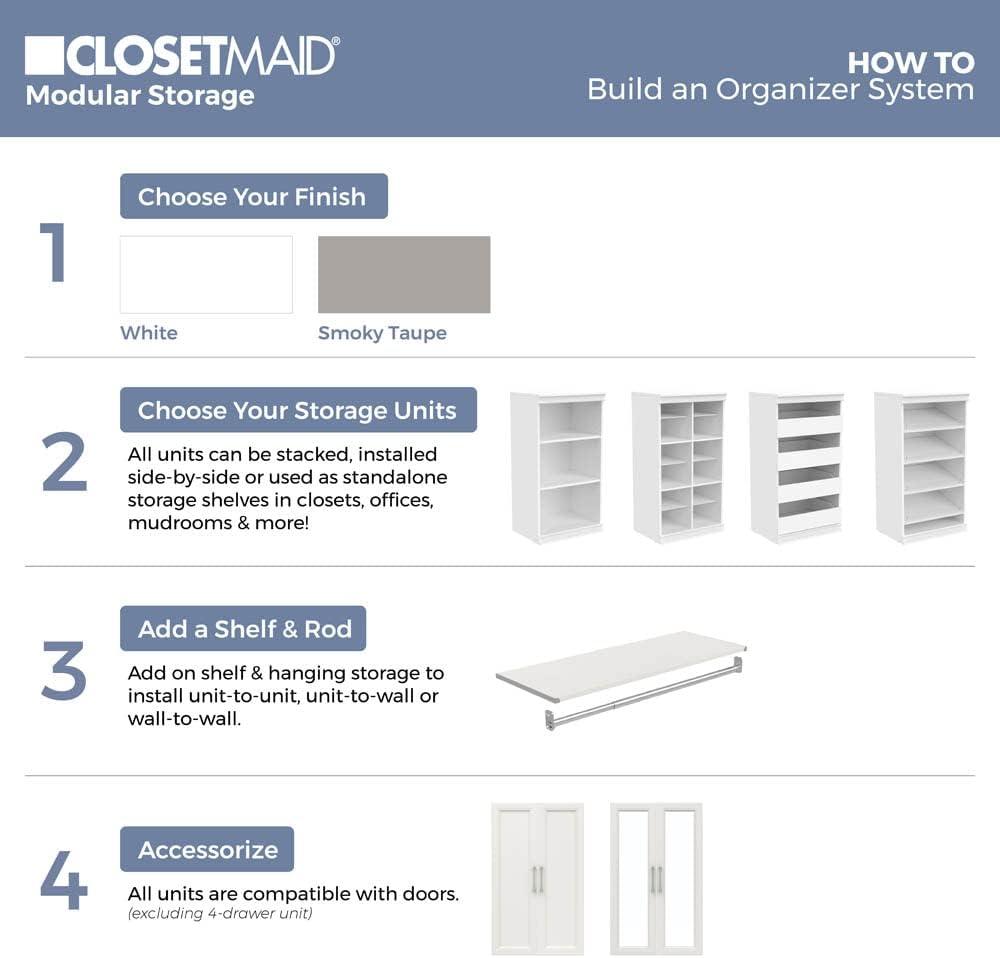 CLOSETMAID®
Modular Storage

HOW TO
Build an Organizer System

1

Choose Your Finish

White

Smoky Taupe

2

Choose Your Storage Units

All units can be stacked, installed side-by-side or used as standalone storage shelves in closets, offices, mudrooms & more!

3

Add a Shelf & Rod

Add on shelf & hanging storage to install unit-to-unit, unit-to-wall or wall-to-wall.

4

Accessorize

All units are compatible with doors.
(excluding 4-drawer unit)