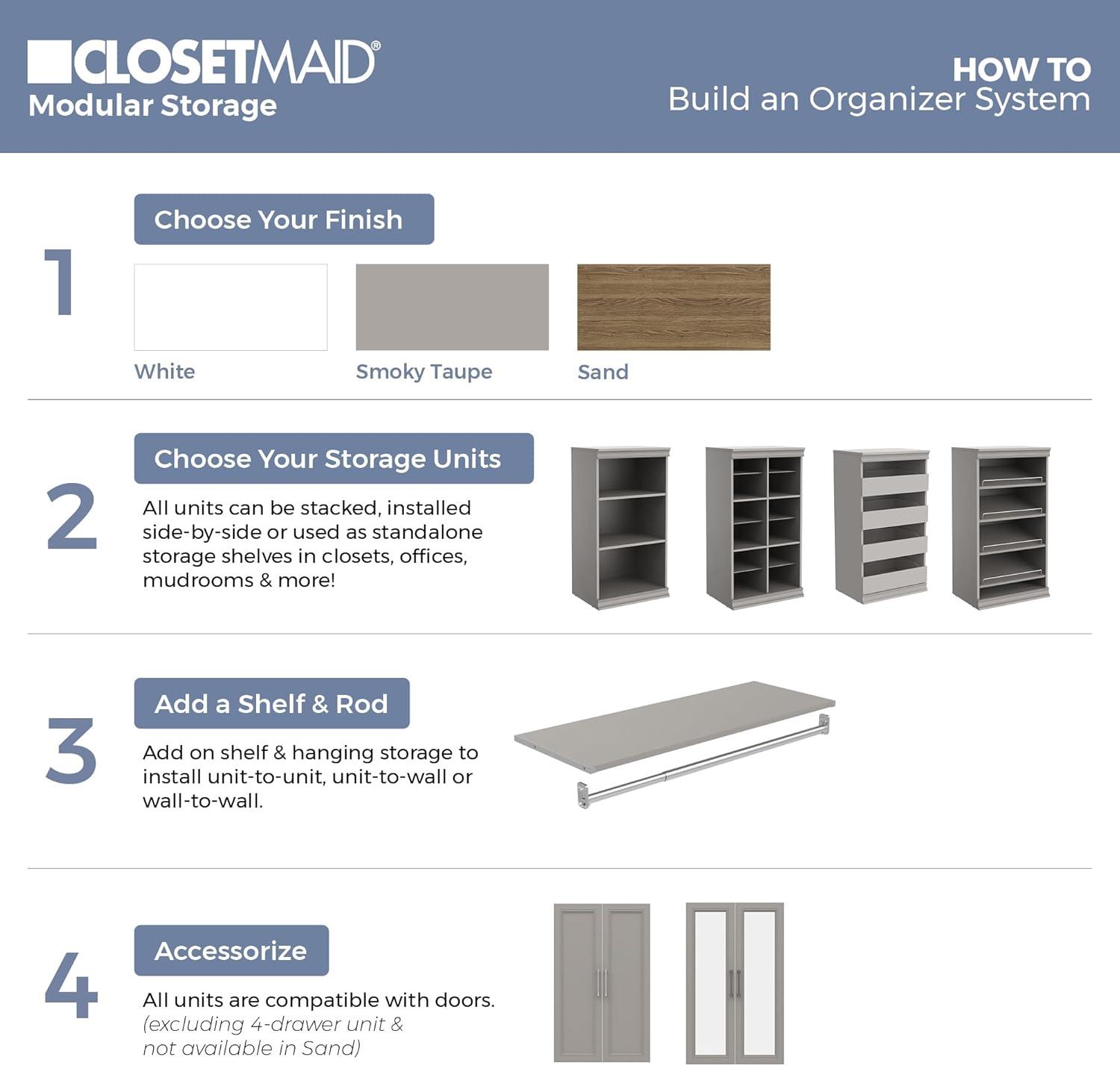 CLOSETMAID®
Modular Storage

HOW TO
Build an Organizer System

1
Choose Your Finish
White
Smoky Taupe
Sand

2
Choose Your Storage Units
All units can be stacked, installed side-by-side or used as standalone storage shelves in closets, offices, mudrooms & more!

3
Add a Shelf & Rod
Add on shelf & hanging storage to install unit-to-unit, unit-to-wall or wall-to-wall.

4
Accessorize
All units are compatible with doors. (excluding 4-drawer unit & not available in Sand)