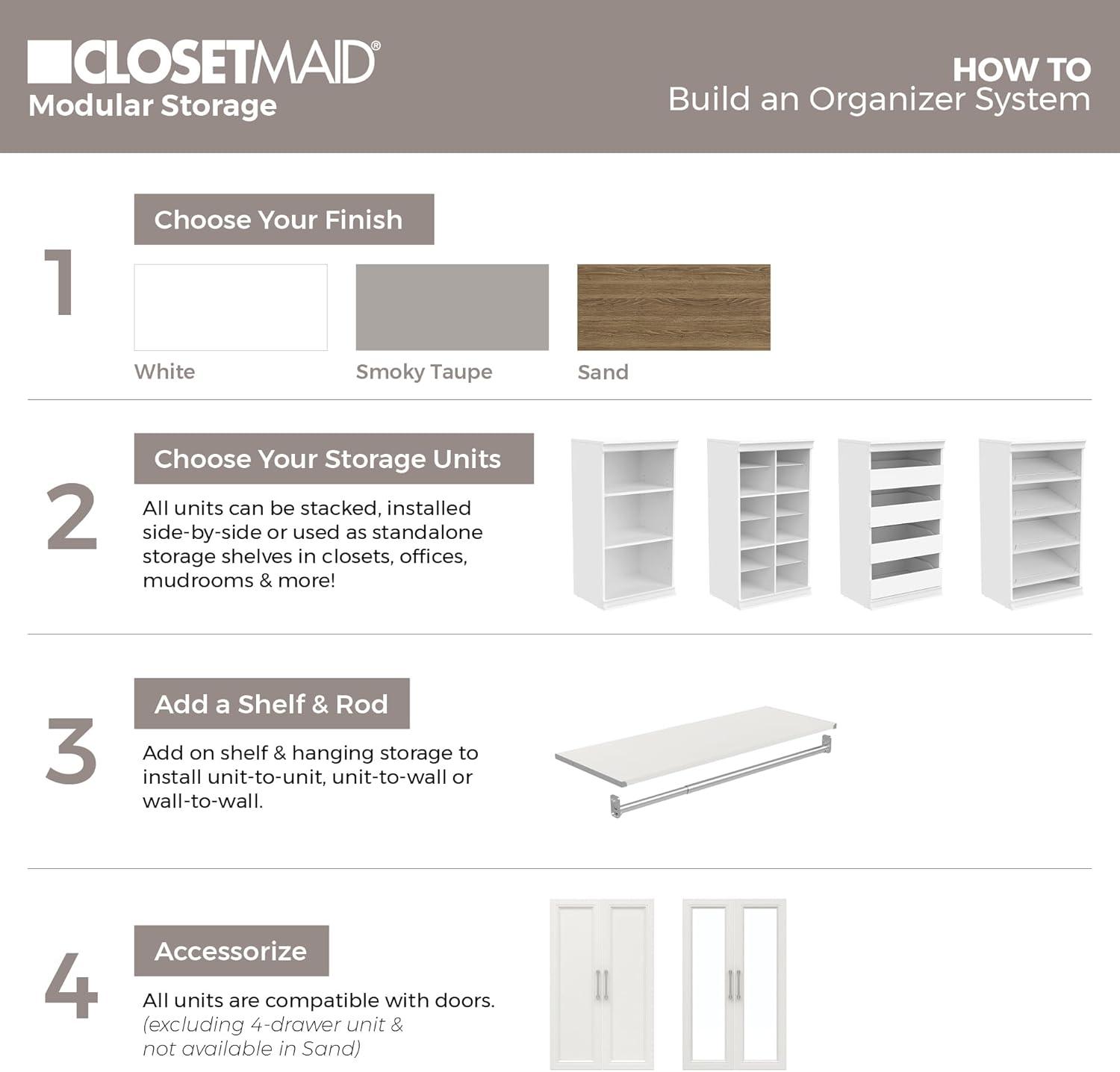 CLOSETMAID®
Modular Storage

HOW TO
Build an Organizer System

1

Choose Your Finish

White

Smoky Taupe

Sand

2

Choose Your Storage Units

All units can be stacked, installed side-by-side or used as standalone storage shelves in closets, offices, mudrooms & more!

3

Add a Shelf & Rod

Add on shelf & hanging storage to install unit-to-unit, unit-to-wall or wall-to-wall.

4

Accessorize

All units are compatible with doors. (excluding 4-drawer unit & not available in Sand)