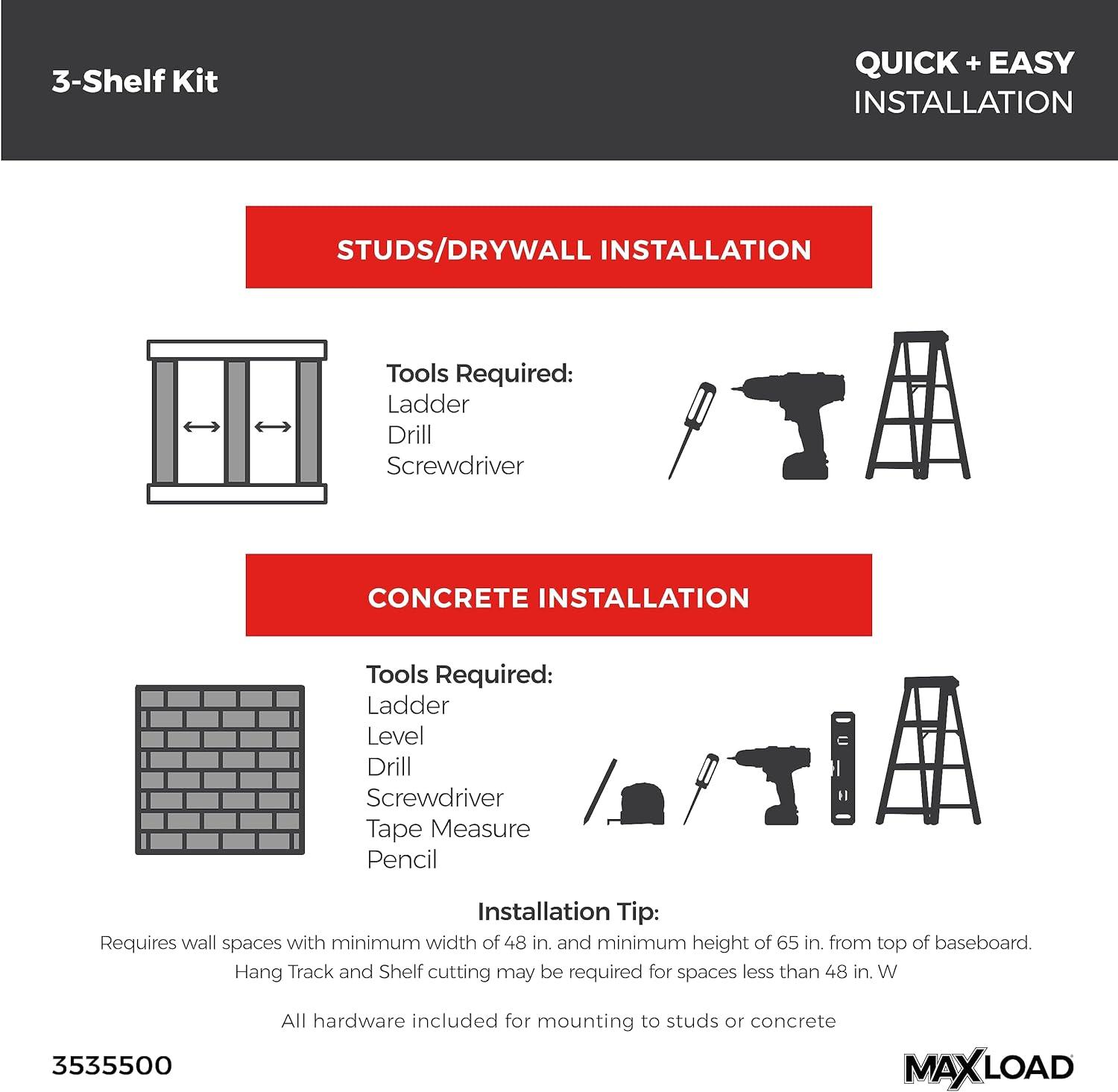 3-Shelf Kit

QUICK + EASY
INSTALLATION

STUDS/DRYWALL INSTALLATION

Tools Required:
Ladder
Drill
Screwdriver

CONCRETE INSTALLATION

Tools Required:
Ladder
Level
Drill
Screwdriver
Tape Measure
Pencil

Installation Tip:
Requires wall spaces with minimum width of 48 in. and minimum height of 65 in. from top of baseboard.
Hang Track and Shelf cutting may be required for spaces less than 48 in. W

All hardware included for mounting to studs or concrete

3535500

MAXLOAD