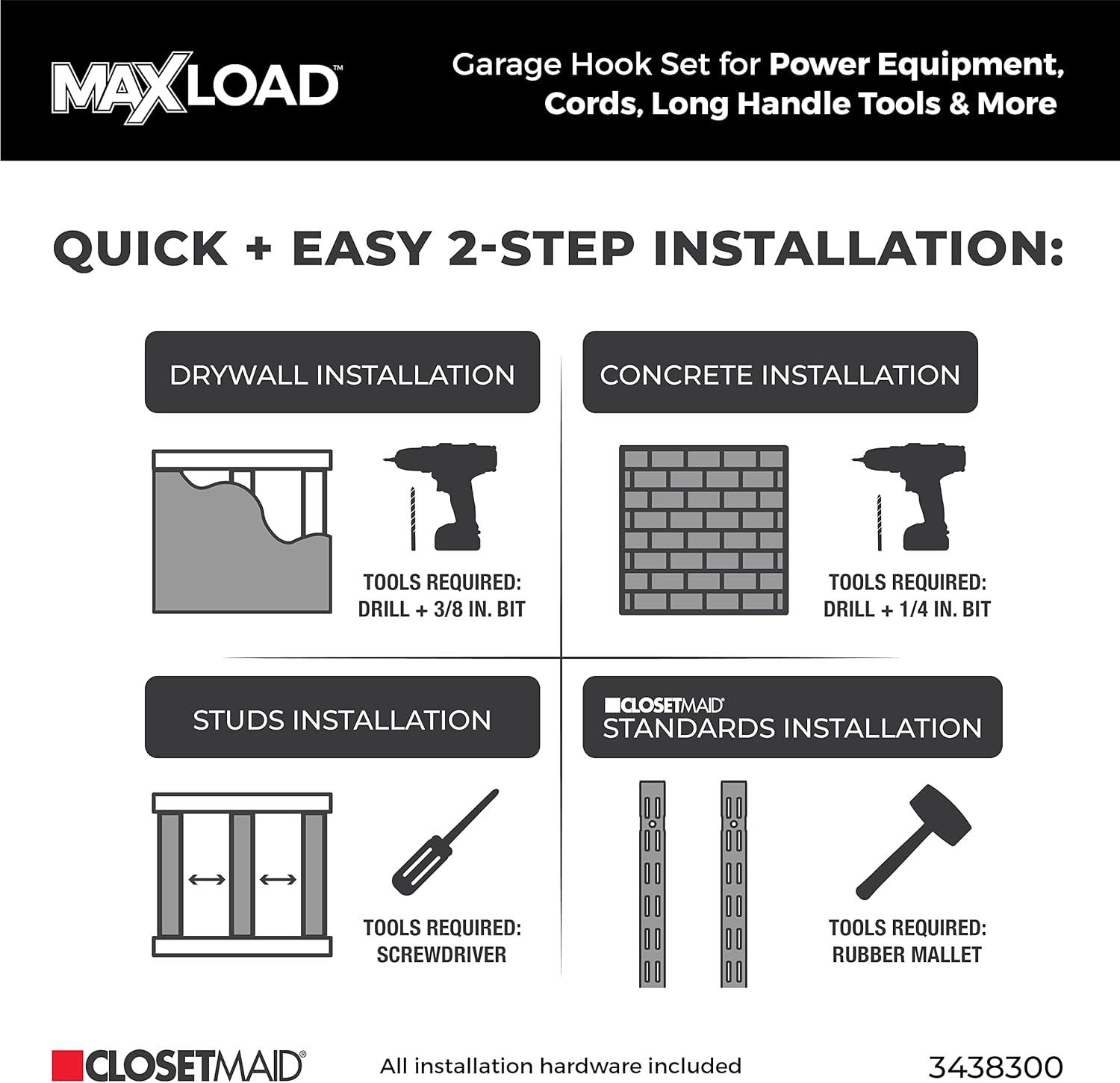 MAXLOAD™

Garage Hook Set for Power Equipment, Cords, Long Handle Tools & More

QUICK + EASY 2-STEP INSTALLATION:

DRYWALL INSTALLATION

TOOLS REQUIRED: DRILL + 3/8 IN. BIT

CONCRETE INSTALLATION

TOOLS REQUIRED: DRILL + 1/4 IN. BIT

STUDS INSTALLATION

TOOLS REQUIRED: SCREWDRIVER

CLOSETMAID® STANDARDS INSTALLATION

TOOLS REQUIRED: RUBBER MALLET

CLOSETMAID®

All installation hardware included

3438300