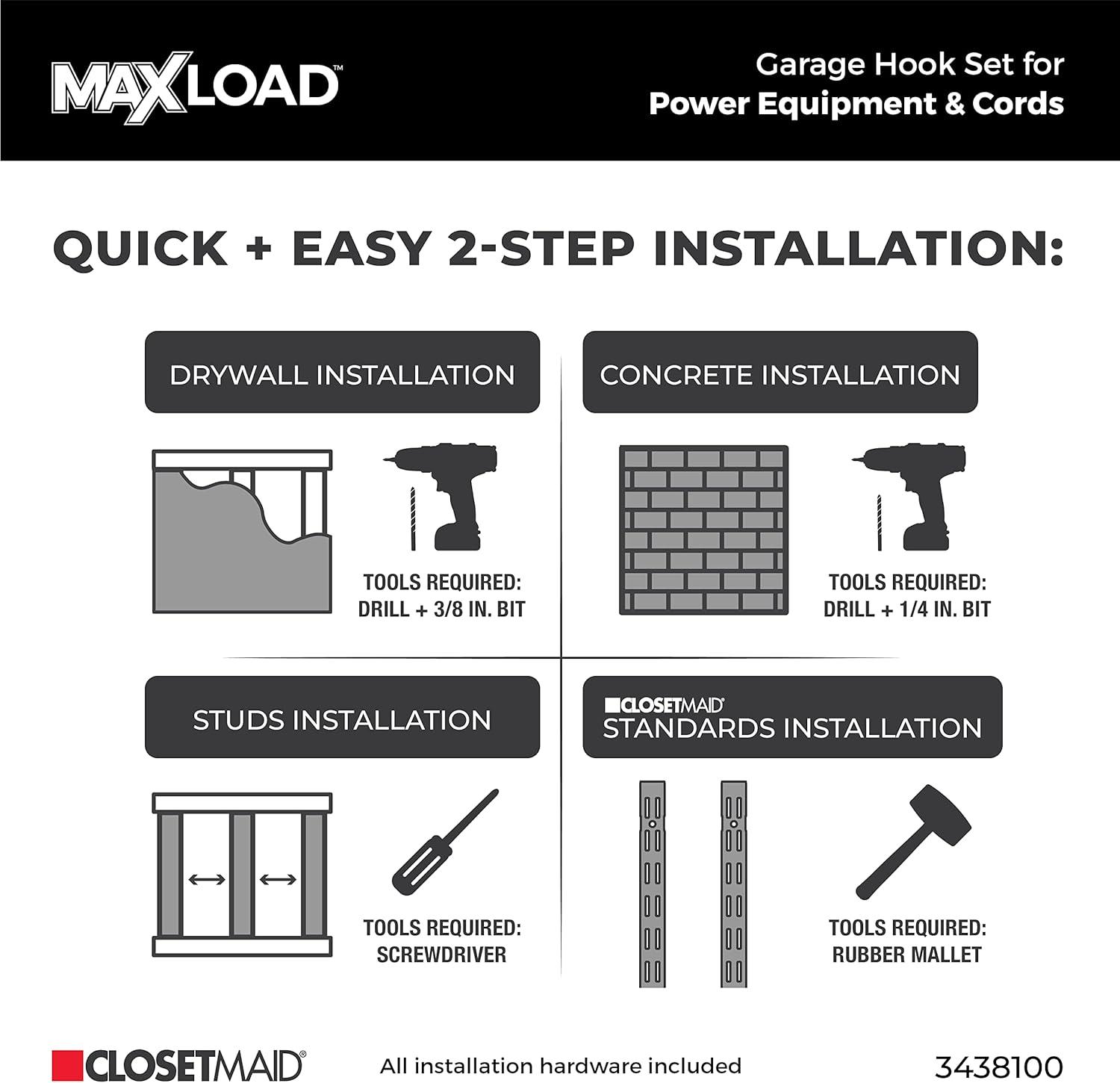 MAXLOAD™

Garage Hook Set for
Power Equipment & Cords

QUICK + EASY 2-STEP INSTALLATION:

DRYWALL INSTALLATION

TOOLS REQUIRED:
DRILL + 3/8 IN. BIT

CONCRETE INSTALLATION

TOOLS REQUIRED:
DRILL + 1/4 IN. BIT

STUDS INSTALLATION

TOOLS REQUIRED:
SCREWDRIVER

CLOSETMAID®
STANDARDS INSTALLATION

TOOLS REQUIRED:
RUBBER MALLET

CLOSETMAID®

All installation hardware included

3438100